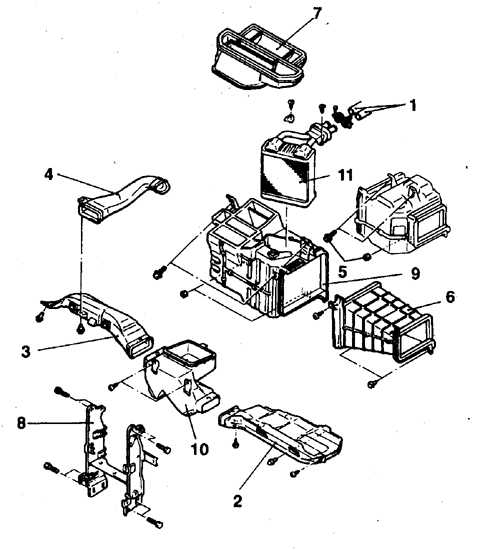 7
1
4
11
5
9
6
3
8
10
2